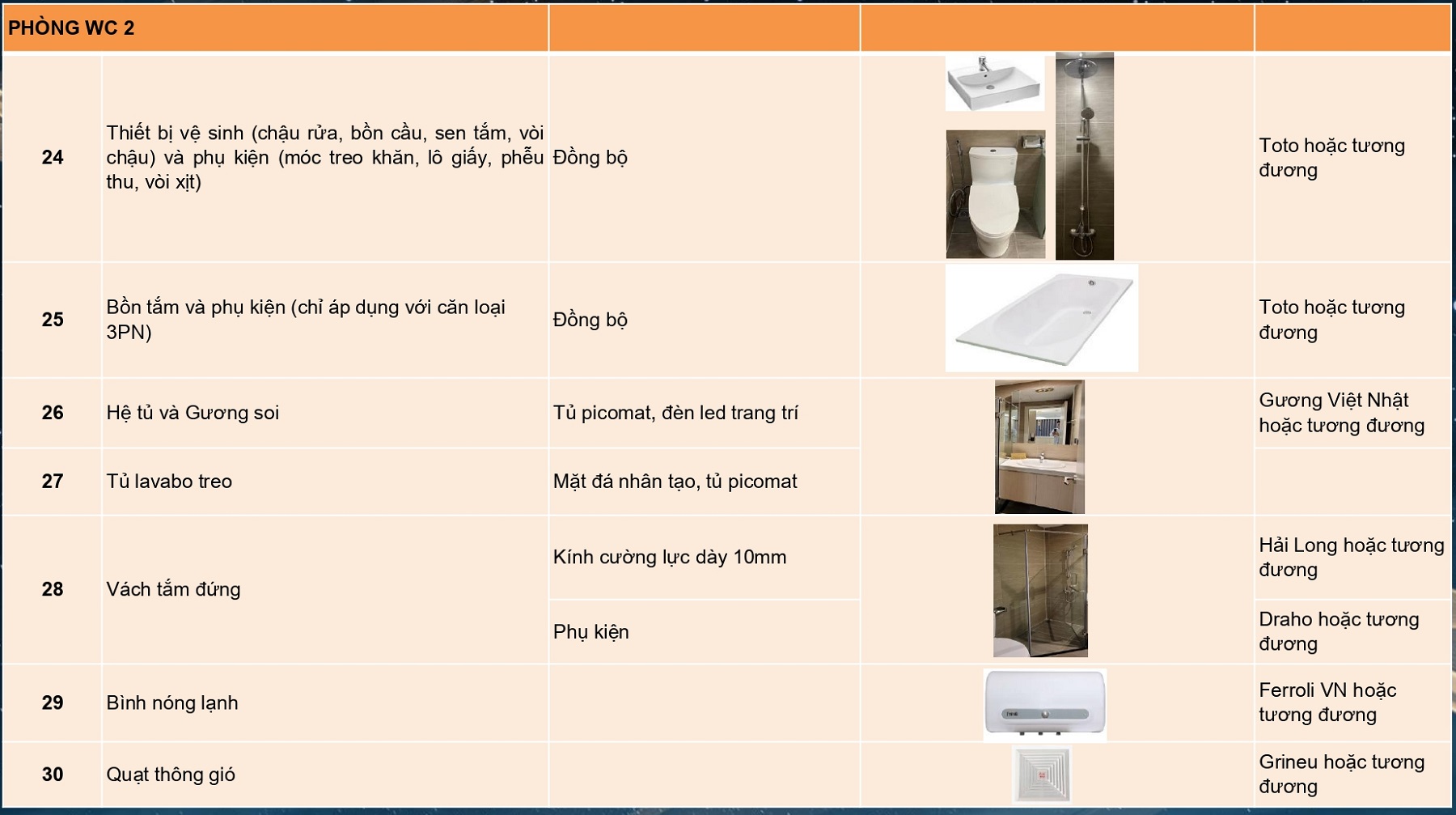 | PHÒNG WC 2 | | | | |
|---|---|---|---|---|
| 24 | Thiết bị vệ sinh (chậu rửa, bồn cầu, sen tắm, vòi chậu) và phụ kiện (móc treo khăn, lô giấy, phễu thu, vòi xịt) | Đồng bộ | | Toto hoặc tương đương |
| 25 | Bồn tắm và phụ kiện (chỉ áp dụng với căn loại 3PN) | Đồng bộ | | Toto hoặc tương đương |
| 26 | Hệ tủ và Gương soi | Tủ picomat, đèn led trang trí | | Gương Việt Nhật hoặc tương đương |
| 27 | Tủ lavabo treo | Mặt đá nhân tạo, tủ picomat | | |
| 28 | Vách tắm đứng | Kính cường lực dày 10mm | | Hải Long hoặc tương đương |
| | | Phụ kiện | | Draho hoặc tương đương |
| 29 | Bình nóng lạnh | | | Ferroli VN hoặc tương đương |
| 30 | Quạt thông gió | | | Grineu hoặc tương đương |